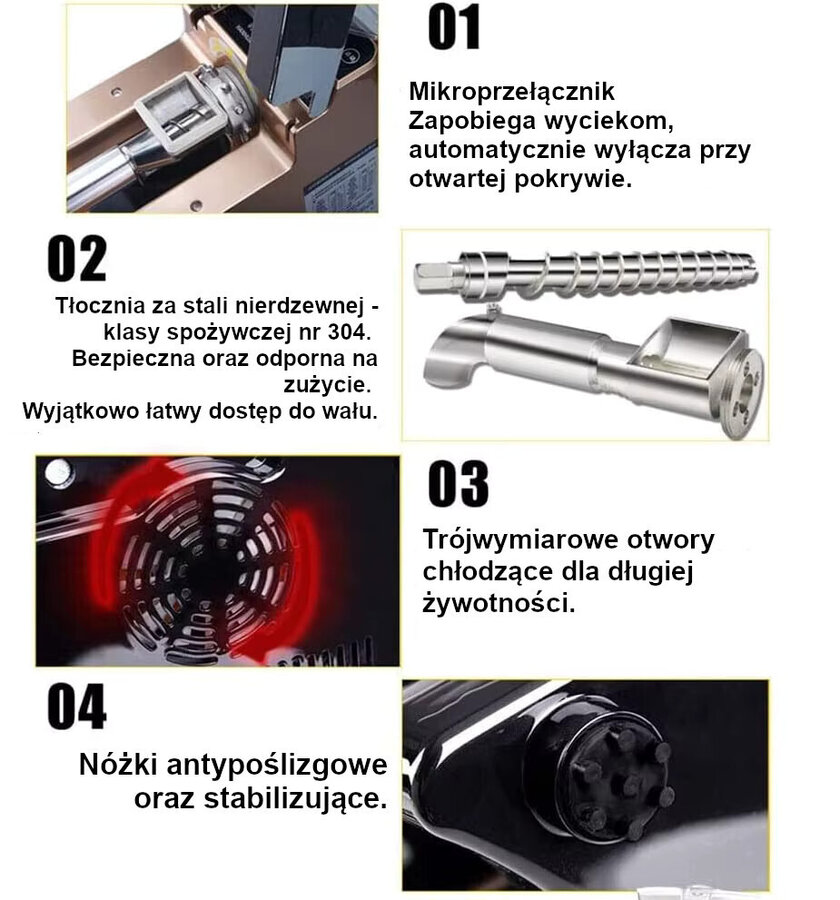 01

Mikroprzełącznik
Zapobiega wyciekom, automatycznie wyłącza przy otwartej pokrywie.

02

Tłocznia za stali nierdzewnej - klasy spożywczej nr 304. Bezpieczna oraz odporna na zużycie. Wyjątkowo łatwy dostęp do wału.

03

Trójwymiarowe otwory chłodzące dla długiej żywotności.

04

Nóżki antypoślizgowe oraz stabilizujące.